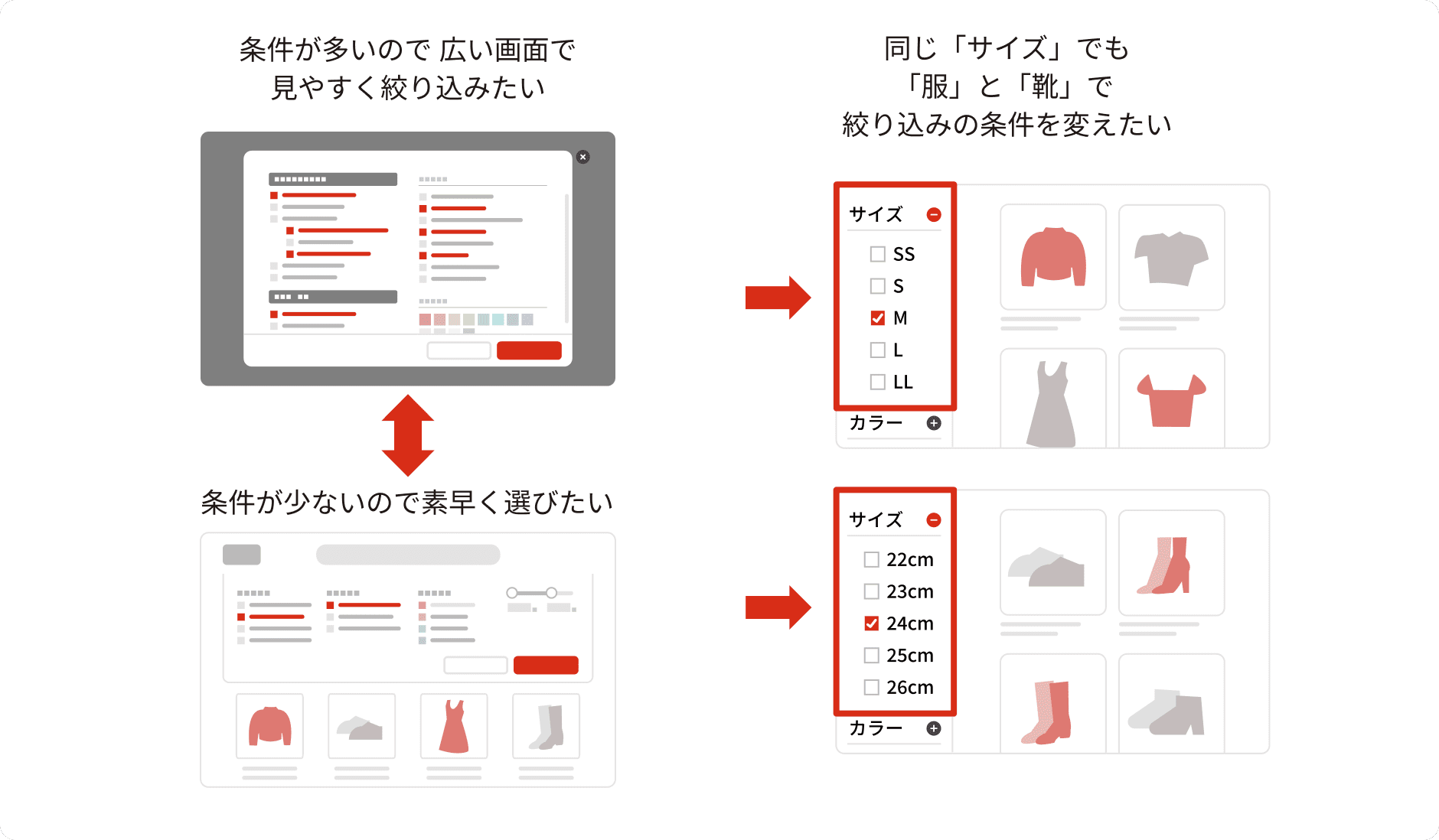 条件が多いので 広い画面で
見やすく絞り込みたい

条件が少ないので素早く選びたい

同じ「サイズ」でも
「服」と「靴」で
絞り込みの条件を変えたい

サイズ
SS
S
M
L
LL
カラー

サイズ
22cm
23cm
24cm
25cm
26cm
カラー